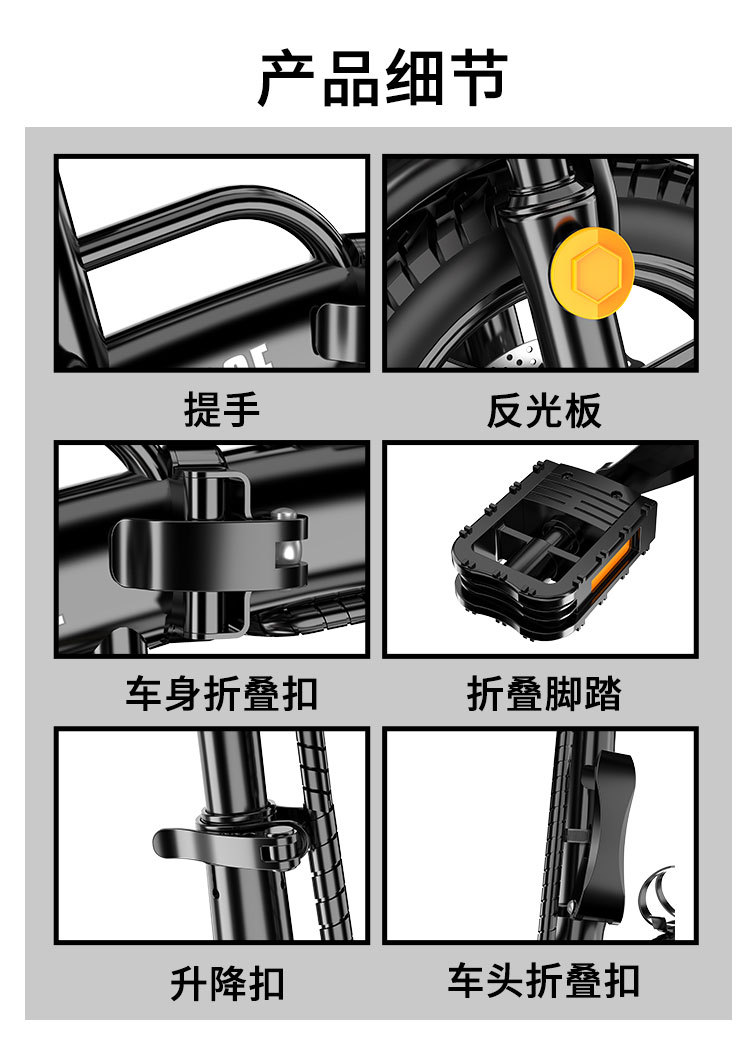 产品细节

提手

反光板

车身折叠扣

折叠脚踏

升降扣

车头折叠扣